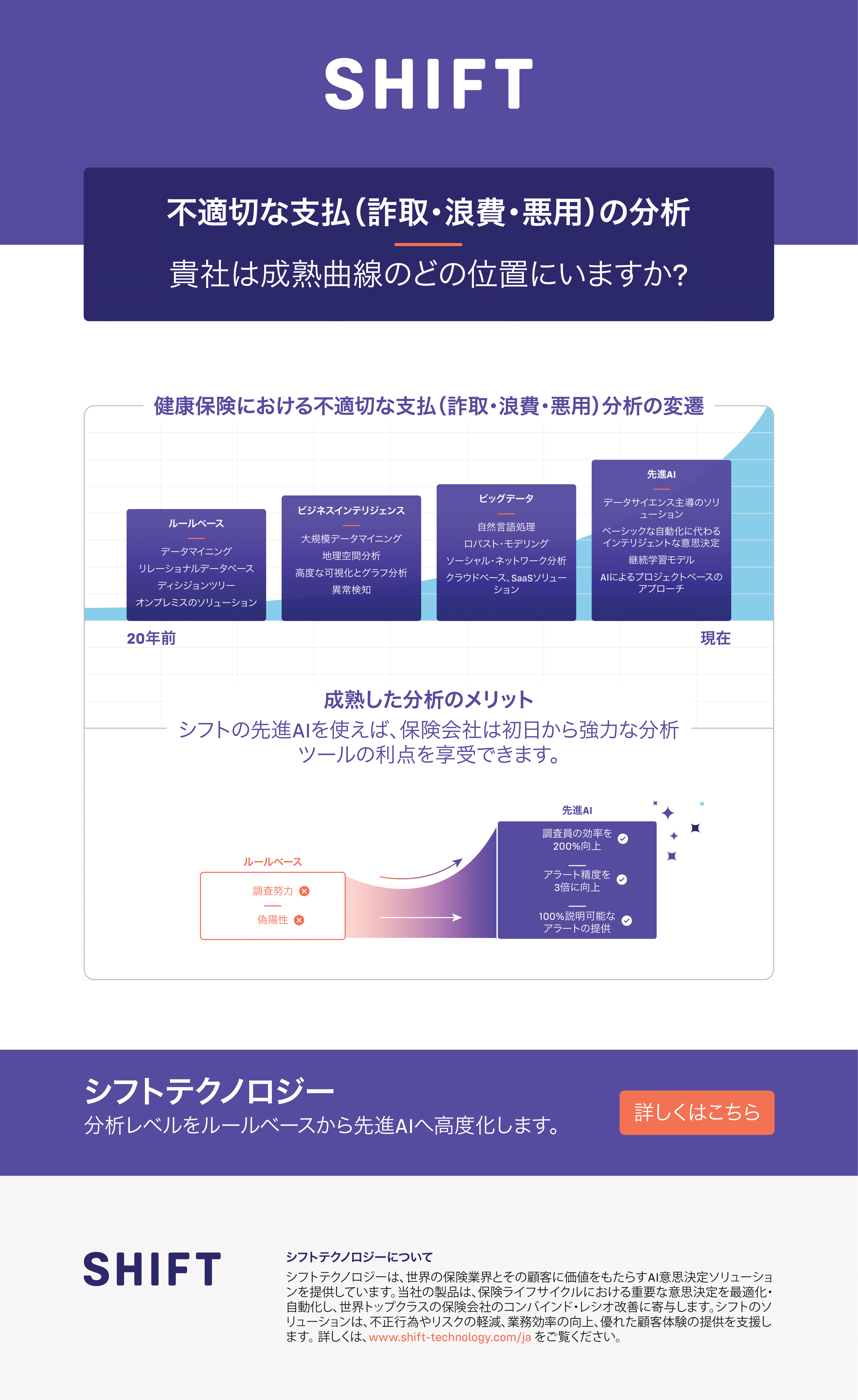 SHIFT

不適切な支払(詐取・浪費・悪用)の分析

貴社は成熟曲線のどの位置にいますか?

健康保険における不適切な支払(詐取・浪費・悪用)分析の変遷

ルールベース
データマイニング
リレーショナルデータベース
ディシジョンツリー
オンプレミスのソリューション

ビジネスインテリジェンス
大規模データマイニング
地理空間分析
高度な可視化とグラフ分析
異常検知

ビッグデータ
自然言語処理
ロバスト・モデリング
ソーシャル・ネットワーク分析
クラウドベース、SaaSソリューション

先進AI
データサイエンス主導のソリューション
ベーシックな自動化に代わるインテリジェントな意思決定
継続学習モデル
AIによるプロジェクトベースのアプローチ

20年前
現在

成熟した分析のメリット
シフトの先進AIを使えば、保険会社は初日から強力な分析ツールの利点を享受できます。

ルールベース
調査努力
偽陽性

先進AI
調査員の効率を200%向上
アラート精度を3倍に向上
100%説明可能なアラートの提供

シフトテクノロジー
分析レベルをルールベースから先進AIへ高度化します。
詳しくはこちら

SHIFT

シフトテクノロジーについて
シフトテクノロジーは、世界の保険業界とその顧客に価値をもたらすAI意思決定ソリューションを提供しています。当社の製品は、保険ライフサイクルにおける重要な意思決定を最適化・自動化し、世界トップクラスの保険会社のコンバインド・レシオ改善に寄与します。シフトのソリューションは、不正行為やリスクの軽減、業務効率の向上、優れた顧客体験の提供を支援します。詳しくは、www.shift-technology.com/ja をご覧ください。